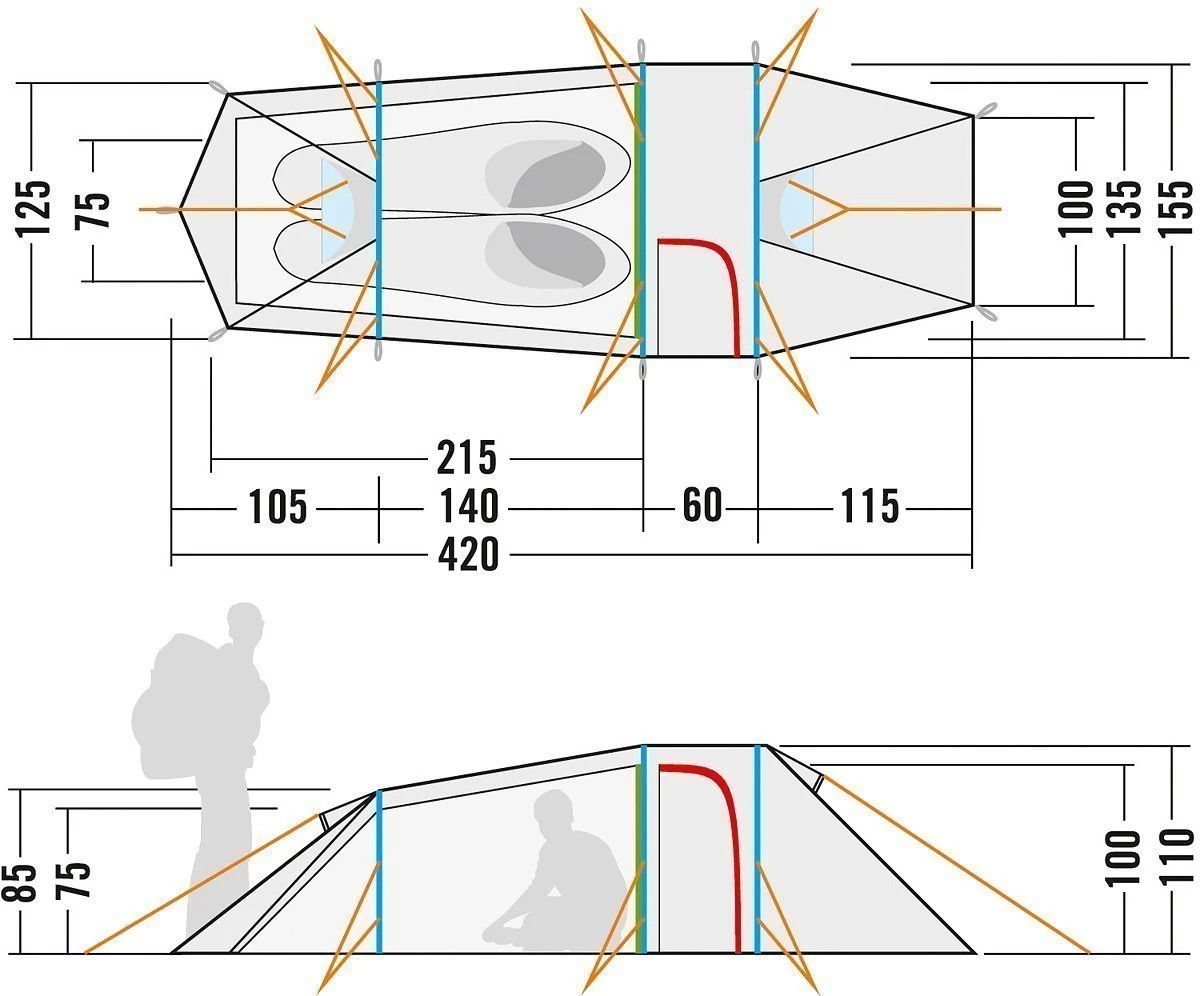 125
75
100
135
155
215
105
140
60
115
420
85
75
100
110